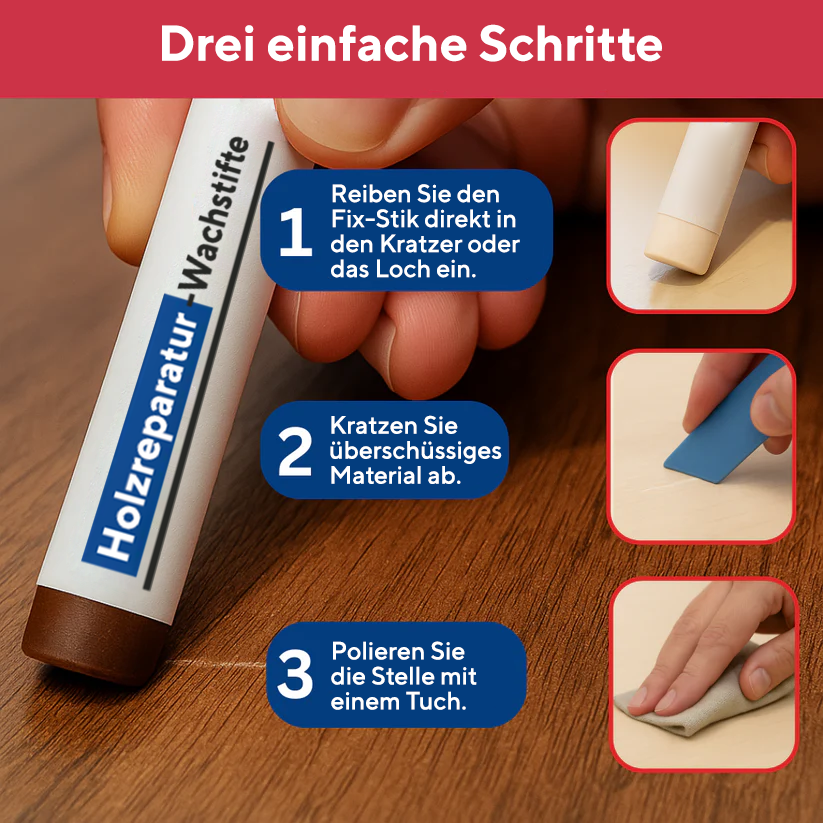 Drei einfache Schritte

Holzreparatur -Wachstifte

1 Reiben Sie den Fix-Stik direkt in den Kratzer oder das Loch ein.

2 Kratzen Sie überschüssiges Material ab.

3 Polieren Sie die Stelle mit einem Tuch.