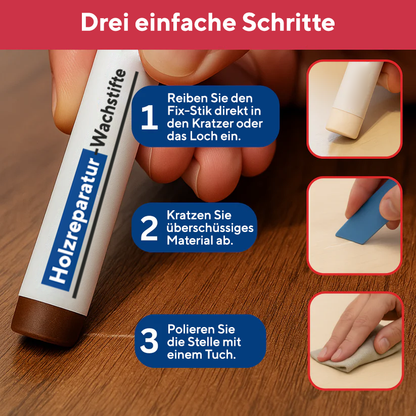 Drei einfache Schritte

Holzreparatur-Wachstifte

1 Reiben Sie den Fix-Stik direkt in den Kratzer oder das Loch ein.

2 Kratzen Sie überschüssiges Material ab.

3 Polieren Sie die Stelle mit einem Tuch.