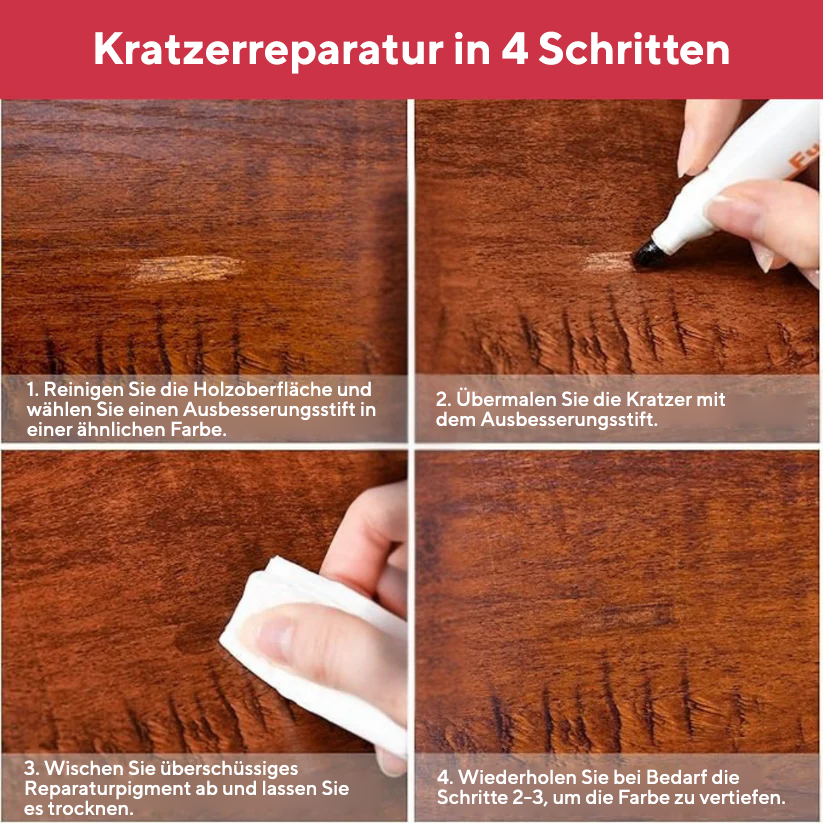 Kratzerreparatur in 4 Schritten

Fu

1. Reinigen Sie die Holzoberfläche und wählen Sie einen Ausbesserungsstift in einer ähnlichen Farbe.

2. Übermalen Sie die Kratzer mit dem Ausbesserungsstift.

3. Wischen Sie überschüssiges Reparaturpigment ab und lassen Sie es trocknen.

4. Wiederholen Sie bei Bedarf die Schritte 2-3, um die Farbe zu vertiefen.